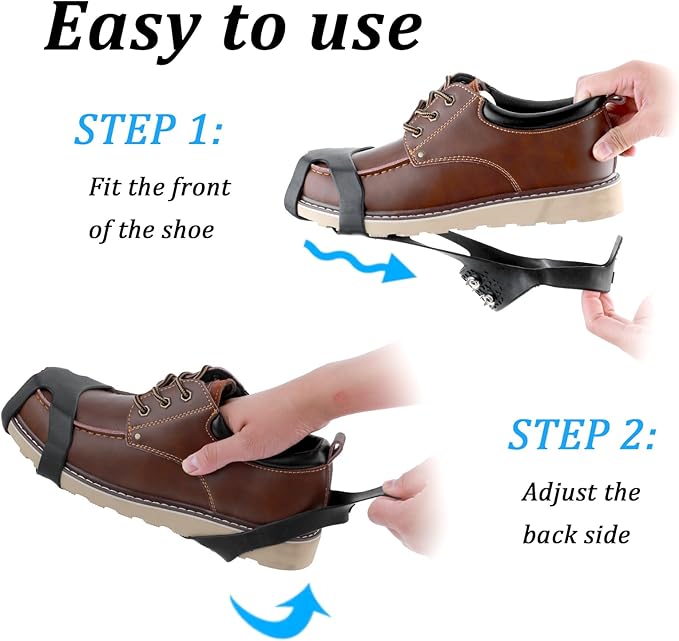 Easy to use

STEP 1:

Fit the front of the shoe

STEP 2:

Adjust the back side