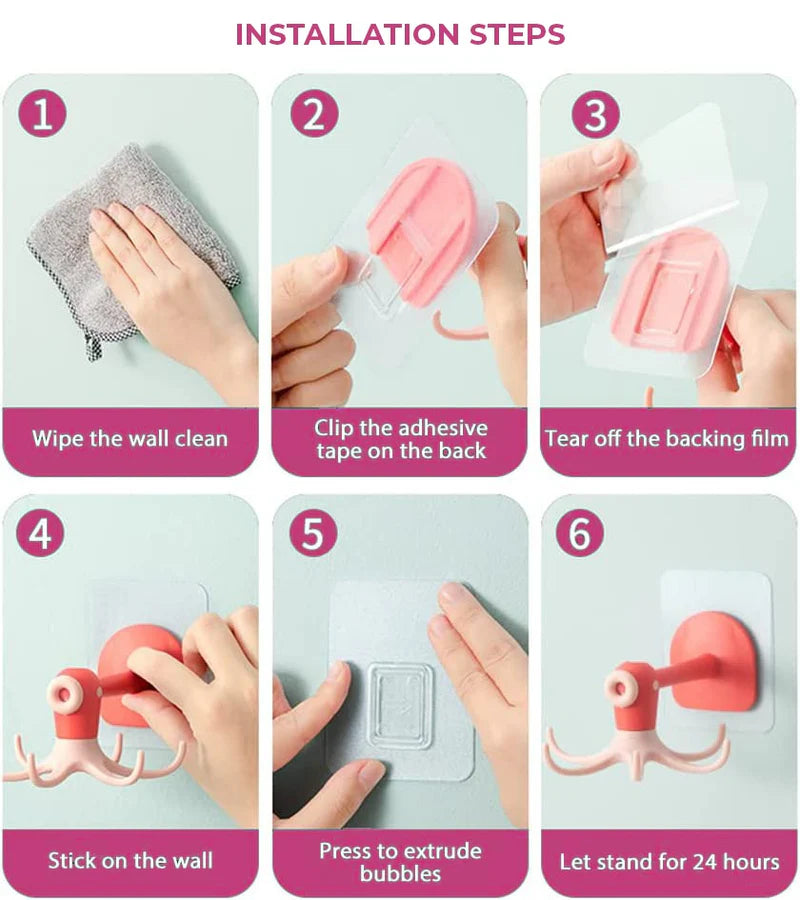 INSTALLATION STEPS

1

Wipe the wall clean

2

Clip the adhesive tape on the back

3

Tear off the backing film

4

Stick on the wall

5

Press to extrude bubbles

6

Let stand for 24 hours